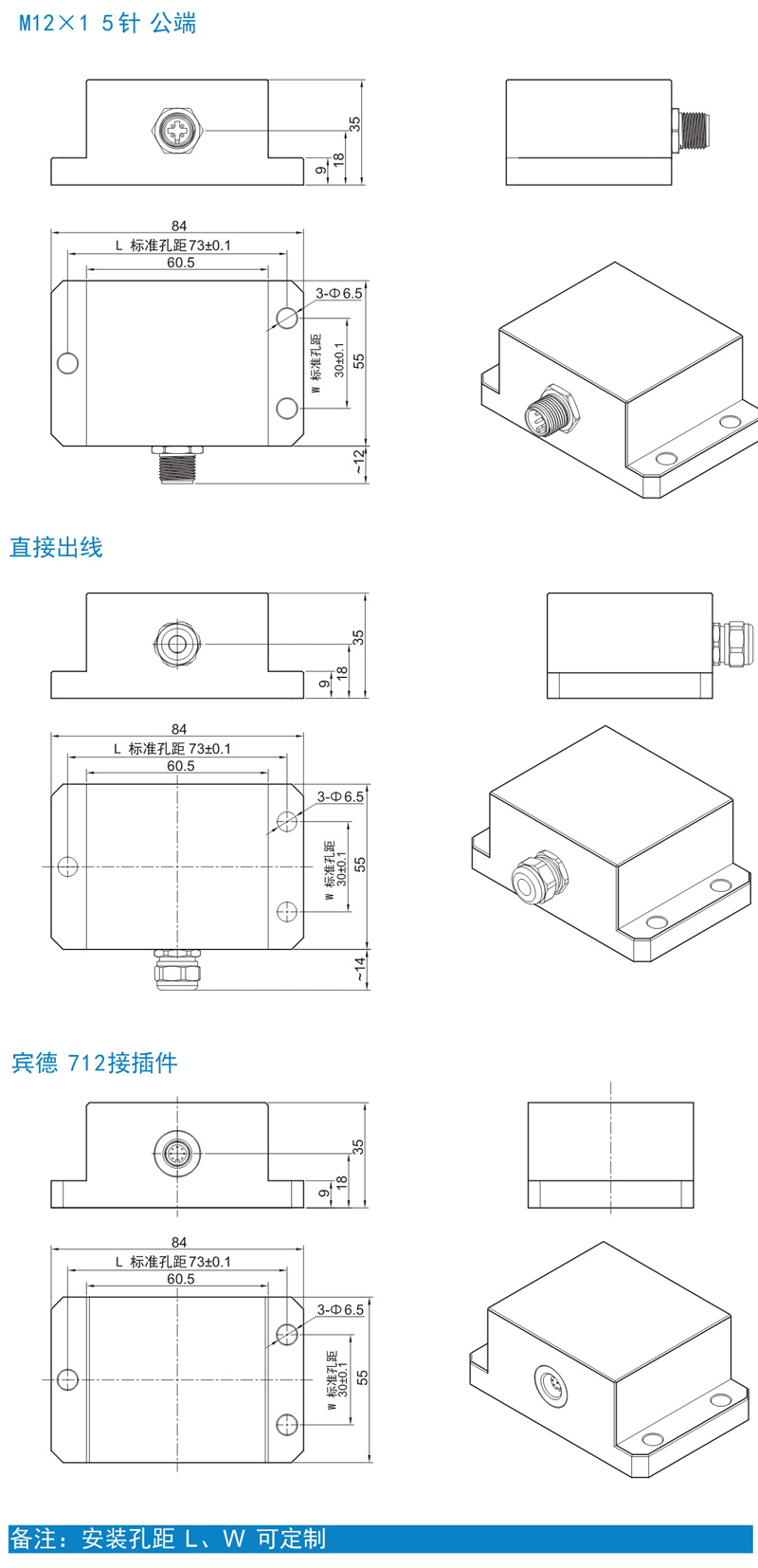 M12×1 5针 公端

35
18
9

84
L 标准孔距 73±0.1
60.5
3-Φ6.5
W 标准孔距 30±0.1
55
~12

直接出线

35
18
9

84
L 标准孔距 73±0.1
60.5
3-Φ6.5
W 标准孔距 30±0.1
55
~14

宾德 712接插件

35
18
9

84
L 标准孔距 73±0.1
60.5
3-Φ6.5
W 标准孔距 30±0.1
55

备注：安装孔距 L、W 可定制